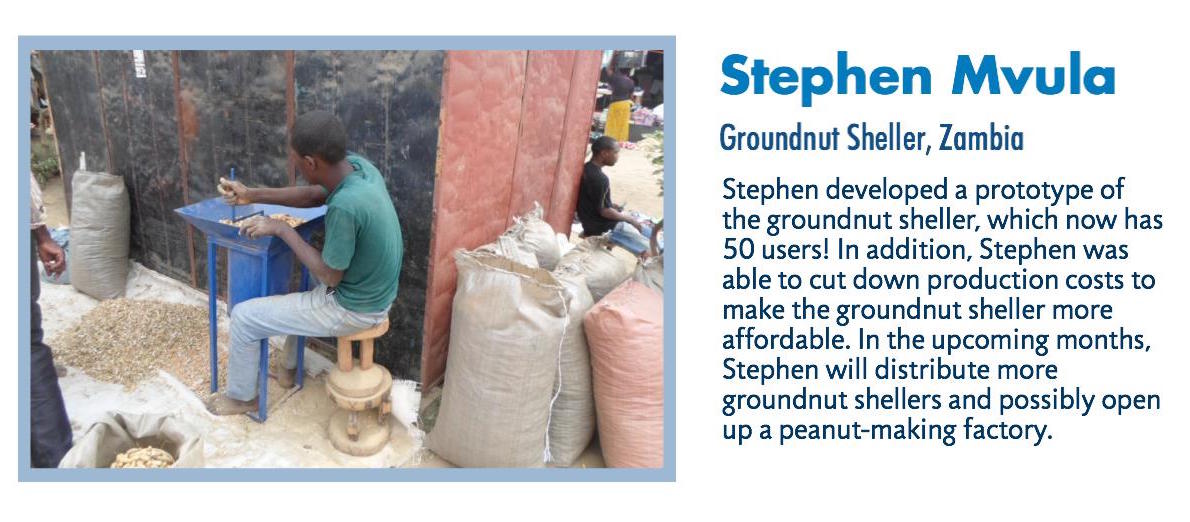 Stephen Mvula

Groundnut Sheller, Zambia

Stephen developed a prototype of the groundnut sheller, which now has 50 users! In addition, Stephen was able to cut down production costs to make the groundnut sheller more affordable. In the upcoming months, Stephen will distribute more groundnut shellers and possibly open up a peanut-making factory.